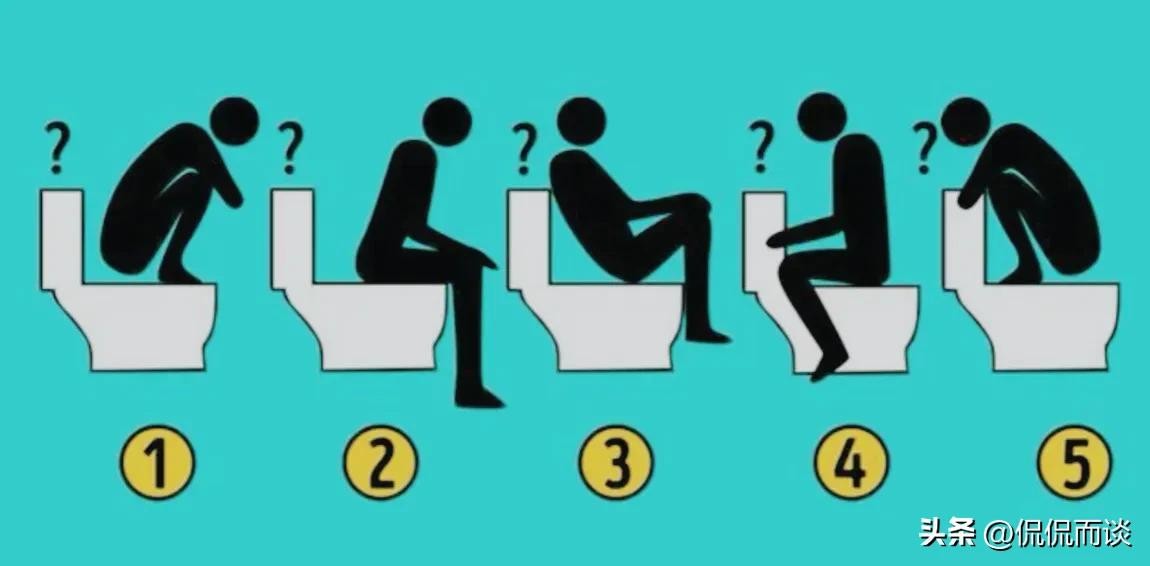 ?
?
?
?
?

1
2
3
4
5

头条 @侃侃而谈